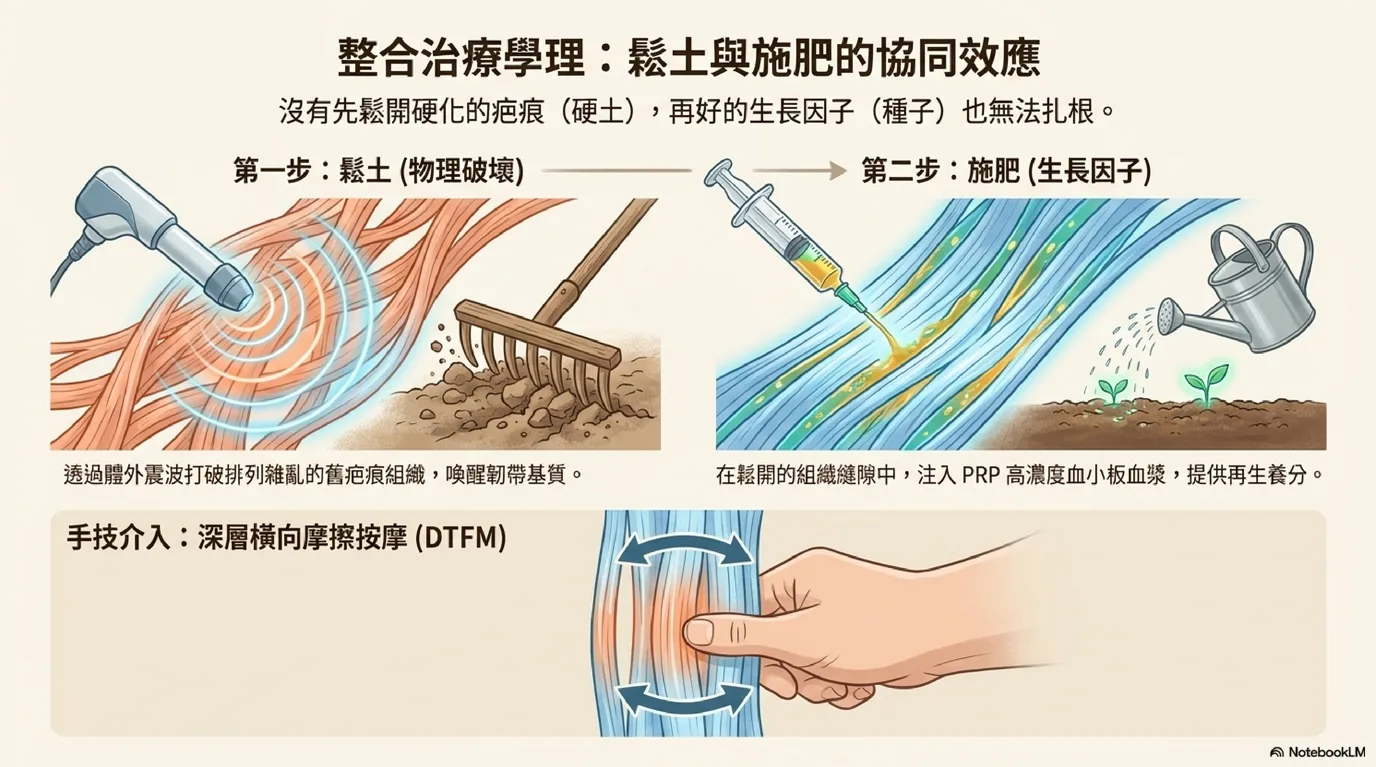 整合治療學理：鬆土與施肥的協同效應

沒有先鬆開硬化的疤痕（硬土），再好的生長因子（種子）也無法扎根。

第一步：鬆土 (物理破壞)

第二步：施肥 (生長因子)

透過體外震波打破排列雜亂的舊疤痕組織，喚醒韌帶基質。

在鬆開的組織縫隙中，注入 PRP 高濃度血小板血漿，提供再生養分。

手技介入：深層橫向摩擦按摩 (DTFM)

NotebookLM