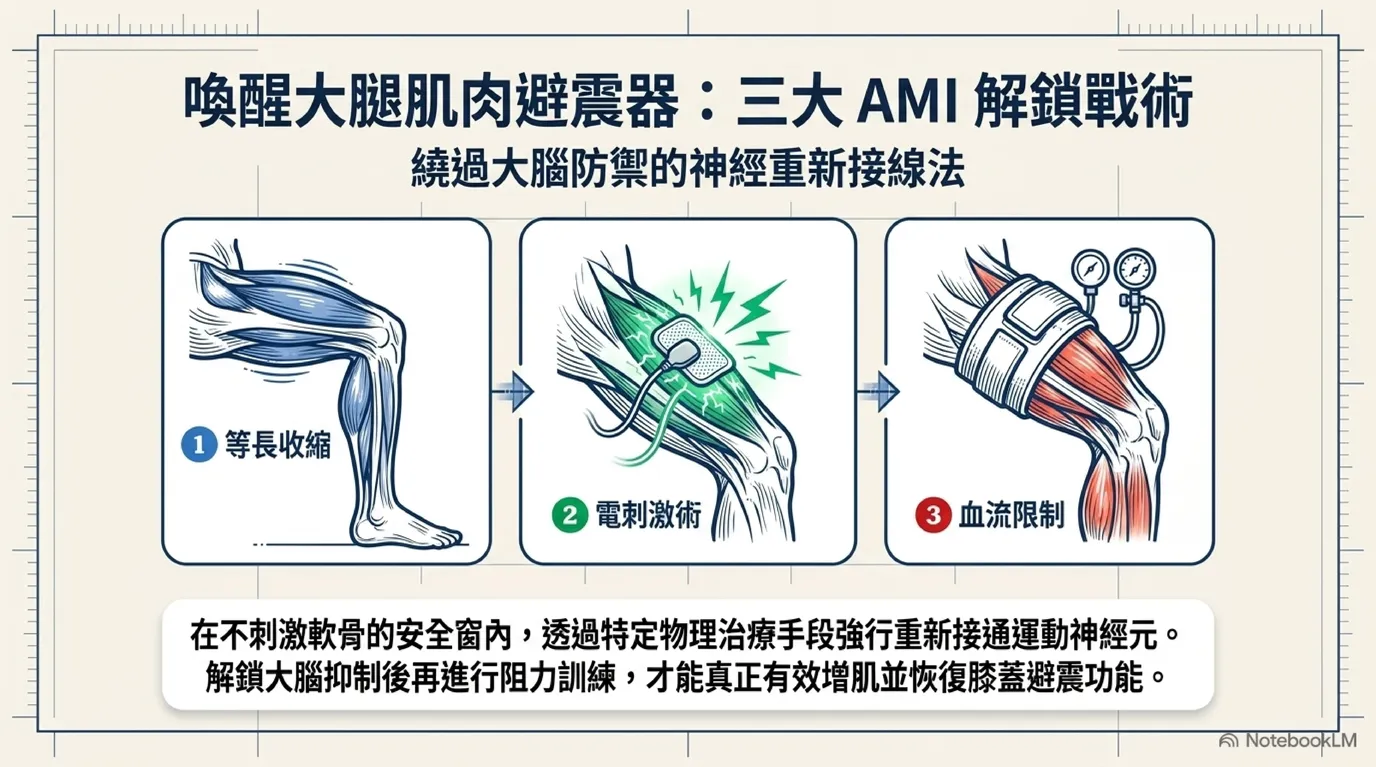 喚醒大腿肌肉避震器：三大 AMI 解鎖戰術

繞過大腦防禦的神經重新接線法

1 等長收縮

2 電刺激術

3 血流限制

在不刺激軟骨的安全窗內，透過特定物理治療手段強行重新接通運動神經元。解鎖大腦抑制後再進行阻力訓練，才能真正有效增肌並恢復膝蓋避震功能。

NotebookLM